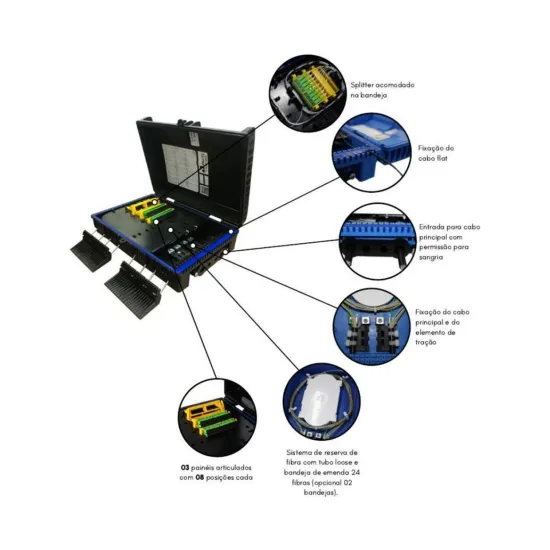 Splitter acomodado na bandeja

Fixação do cabo flat

Entrada para cabo principal com permissão para sangria

Fixação do cabo principal e do elemento de tração

03 painéis articulados com 08 posições cada

Sistema de reserva de fibra com tubo loose e bandeja de emenda 24 fibras (opcional 02 bandejas).